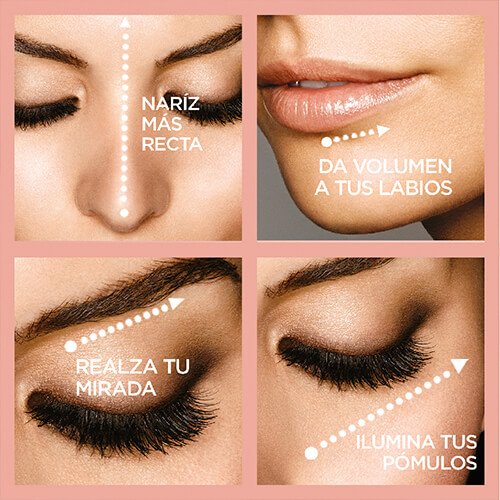 NARÍZ MÁS RECTA

DA VOLUMEN A TUS LABIOS

REALZA TU MIRADA

ILUMINA TUS PÓMULOS